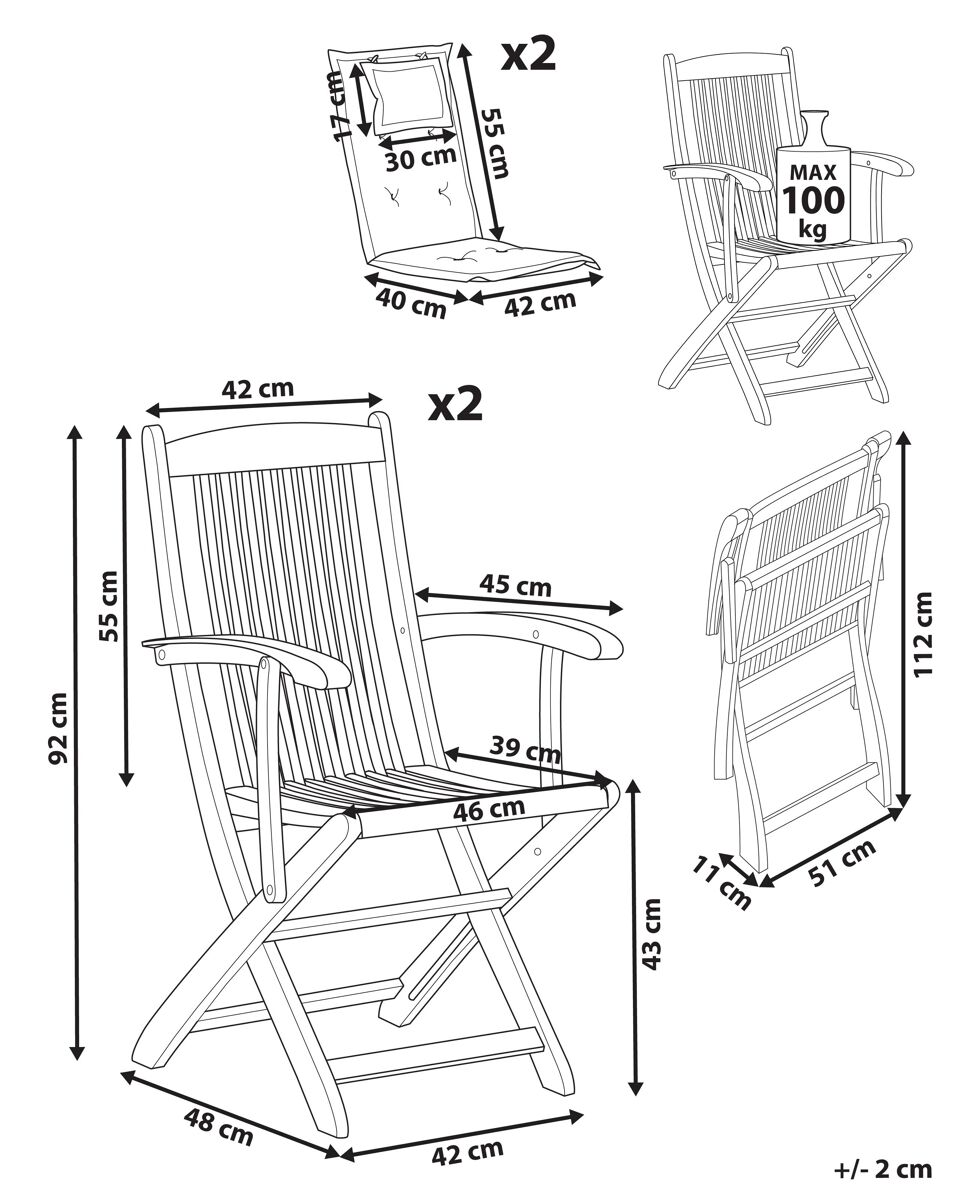 x2
17 cm
30 cm
55 cm
40 cm
42 cm
MAX
100
kg
42 cm
x2
55 cm
92 cm
45 cm
39 cm
46 cm
43 cm
48 cm
42 cm
112 cm
11 cm
51 cm
+/- 2 cm