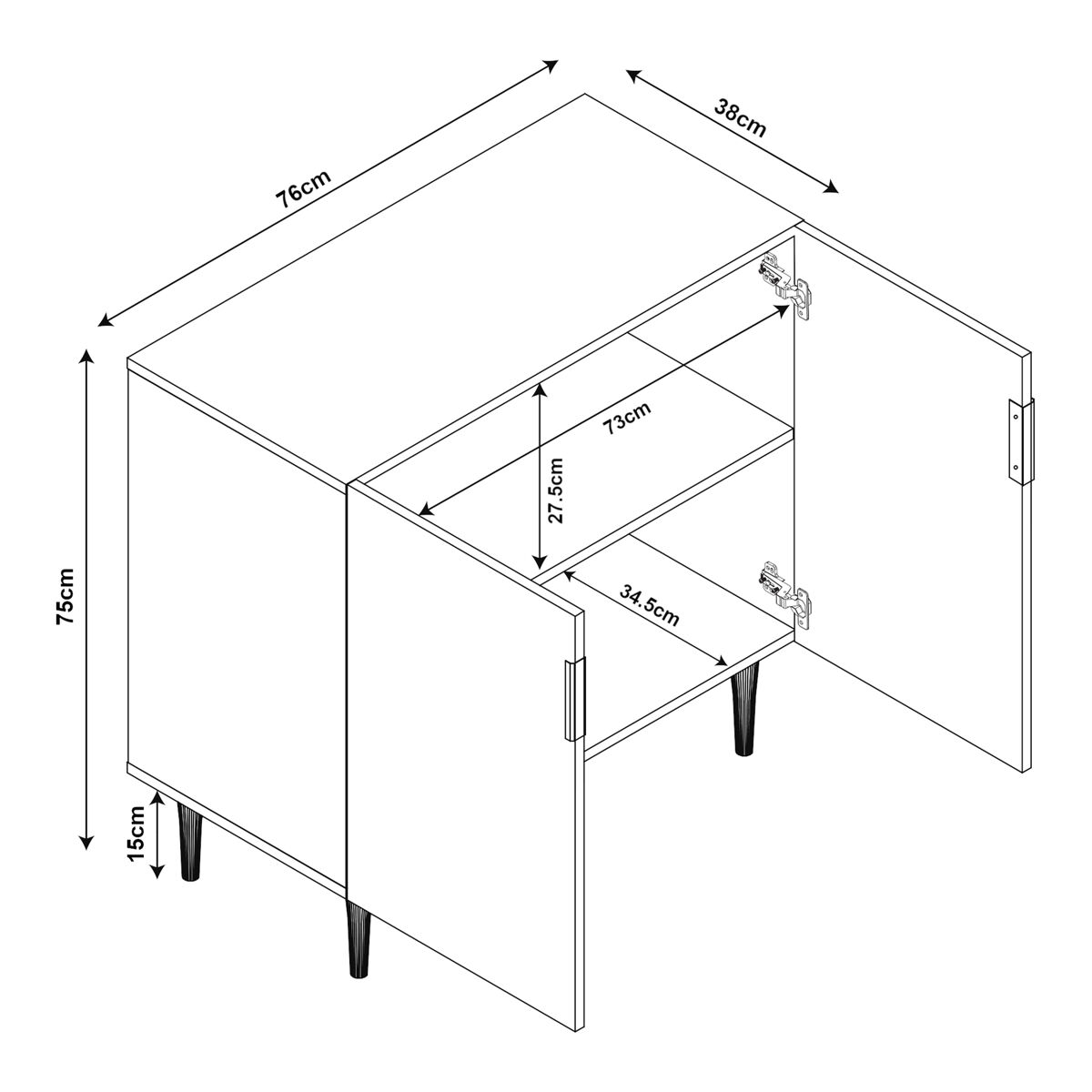 76cm
38cm
75cm
73cm
27.5cm
34.5cm
15cm