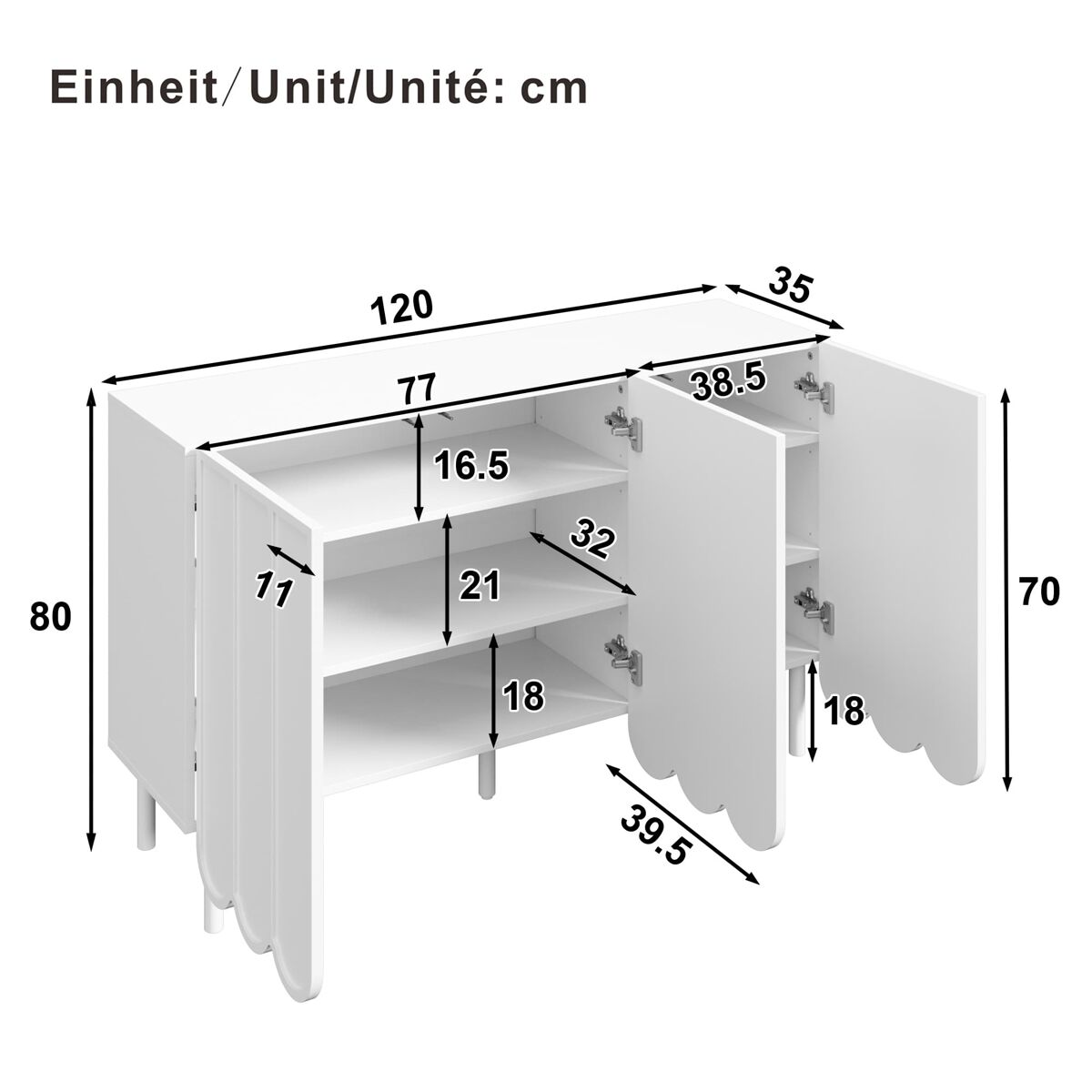 Einheit/Unit/Unité: cm

120

35

77

38.5

16.5

32

11

21

80

70

18

18

39.5