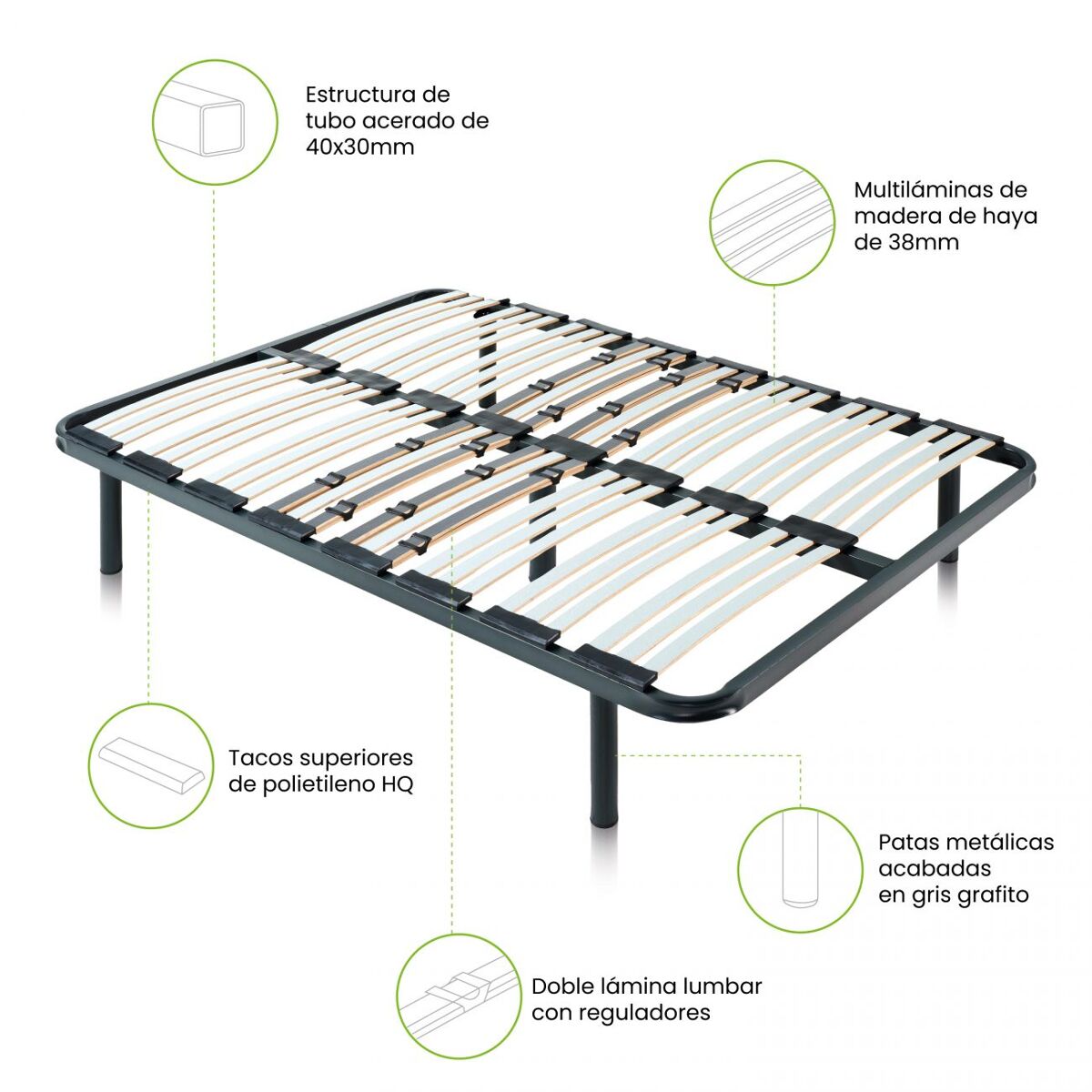 Estructura de tubo acerado de 40x30mm

Multiláminas de madera de haya de 38mm

Tacos superiores de polietileno HQ

Patas metálicas acabadas en gris grafito

Doble lámina lumbar con reguladores